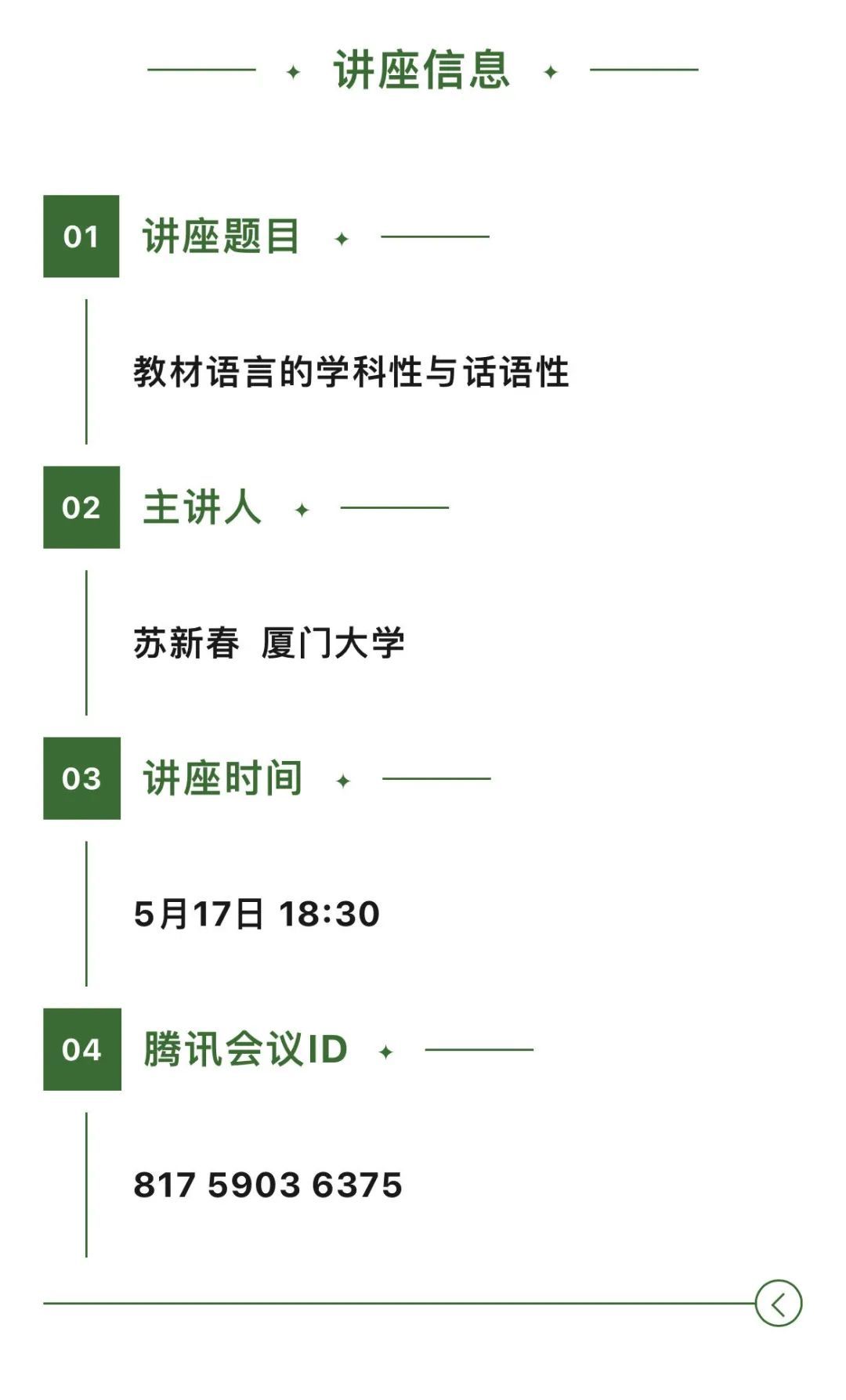 讲座信息

01 讲座题目

教材语言的学科性与话语性

02 主讲人

苏新春 厦门大学

03 讲座时间

5月17日 18:30

04 腾讯会议ID

817 5903 6375